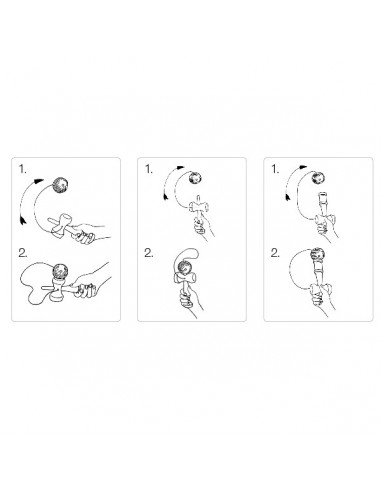 1.

2.

1.

2.

1.

2.