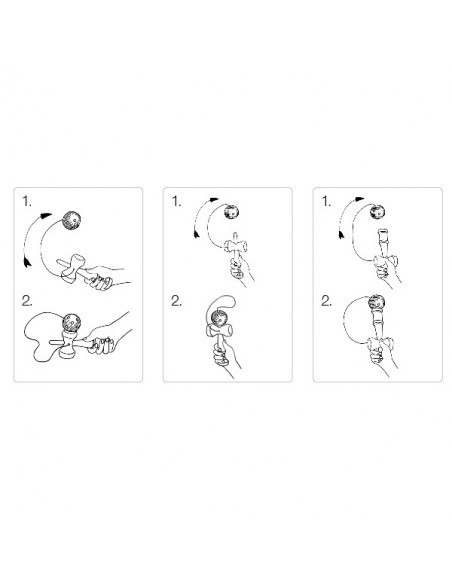 1.

2.

1.

2.

1.

2.